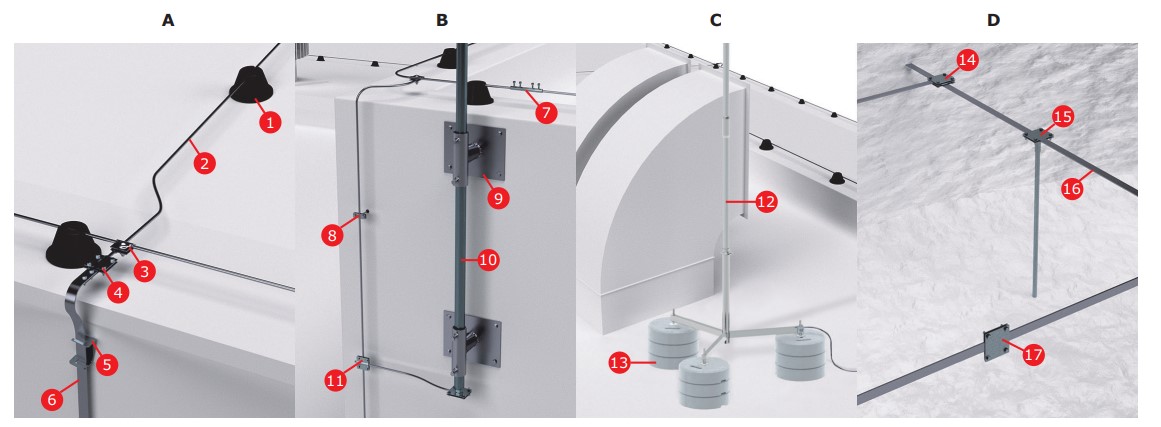 A
1
2
3
4
5
6

B
7
8
9
10
11

C
12
13

D
14
15
16
17