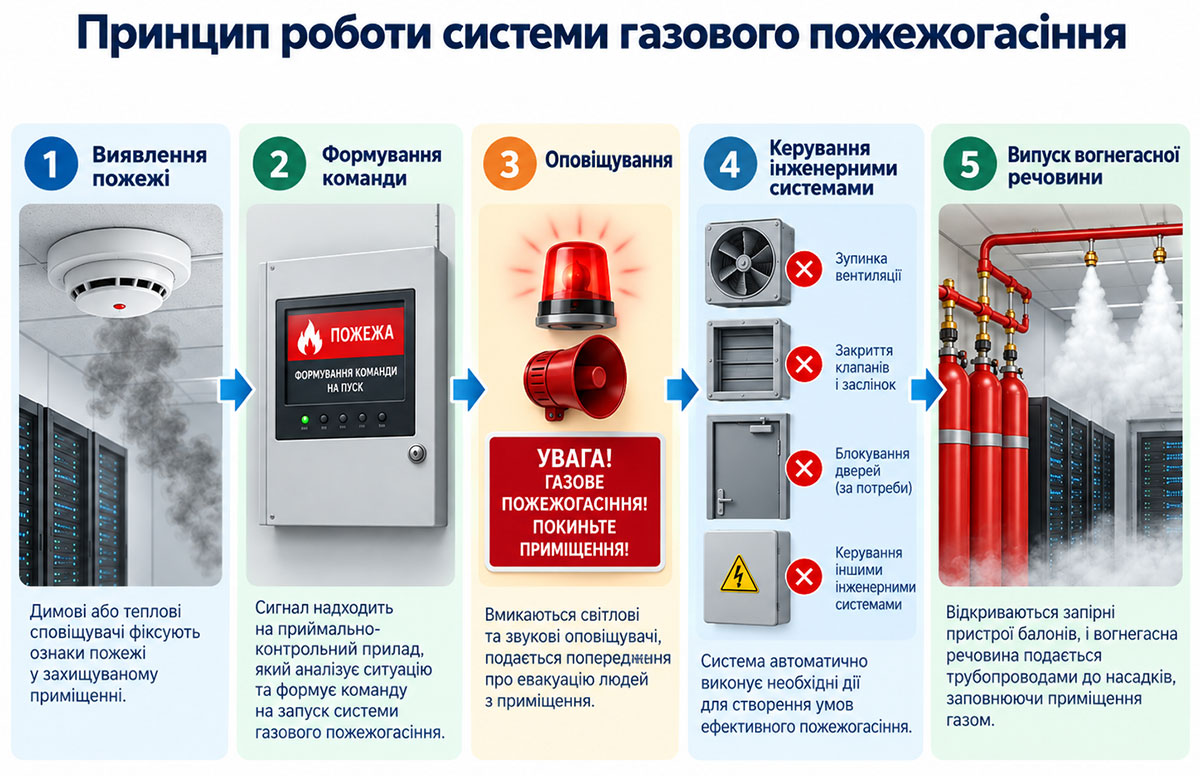 Принцип роботи системи газового пожежогасіння

1 Виявлення пожежі

Димові або теплові сповіщувачі фіксують ознаки пожежі у захищуваному приміщенні.

2 Формування команди

ПОЖЕЖА
ФОРМУВАННЯ КОМАНДИ НА ПУСК

Сигнал надходить на приймально-контрольний прилад, який аналізує ситуацію та формує команду на запуск системи газового пожежогасіння.

3 Оповіщування

УВАГА! ГАЗОВЕ ПОЖЕЖОГАСІННЯ! ПОКИНЬТЕ ПРИМІЩЕННЯ!

Вмикаються світлові та звукові оповіщувачі, подається попередження про евакуацію людей з приміщення.

4 Керування інженерними системами

Зупинка вентиляції

Закриття клапанів і заслінок

Блокування дверей (за потреби)

Керування іншими інженерними системами

Система автоматично виконує необхідні дії для створення умов ефективного пожежогасіння.

5 Випуск вогнегасної речовини

Відкриваються запірні пристрої балонів, і вогнегасна речовина подається трубопроводами до насадків, заповнюючи приміщення газом.