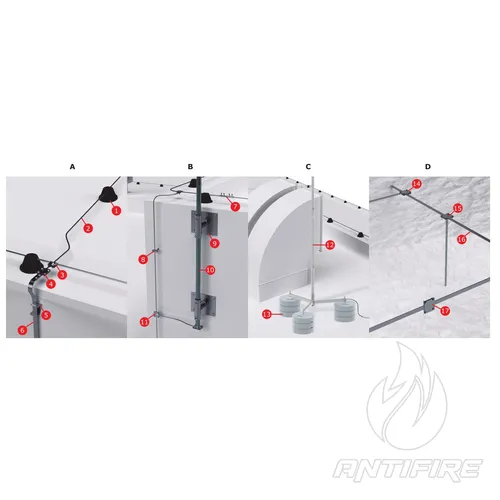 A

B

C

D

1
2
3
4
5
6

7
8
9
10
11

12
13

14
15
16
17

ANTIFIRE